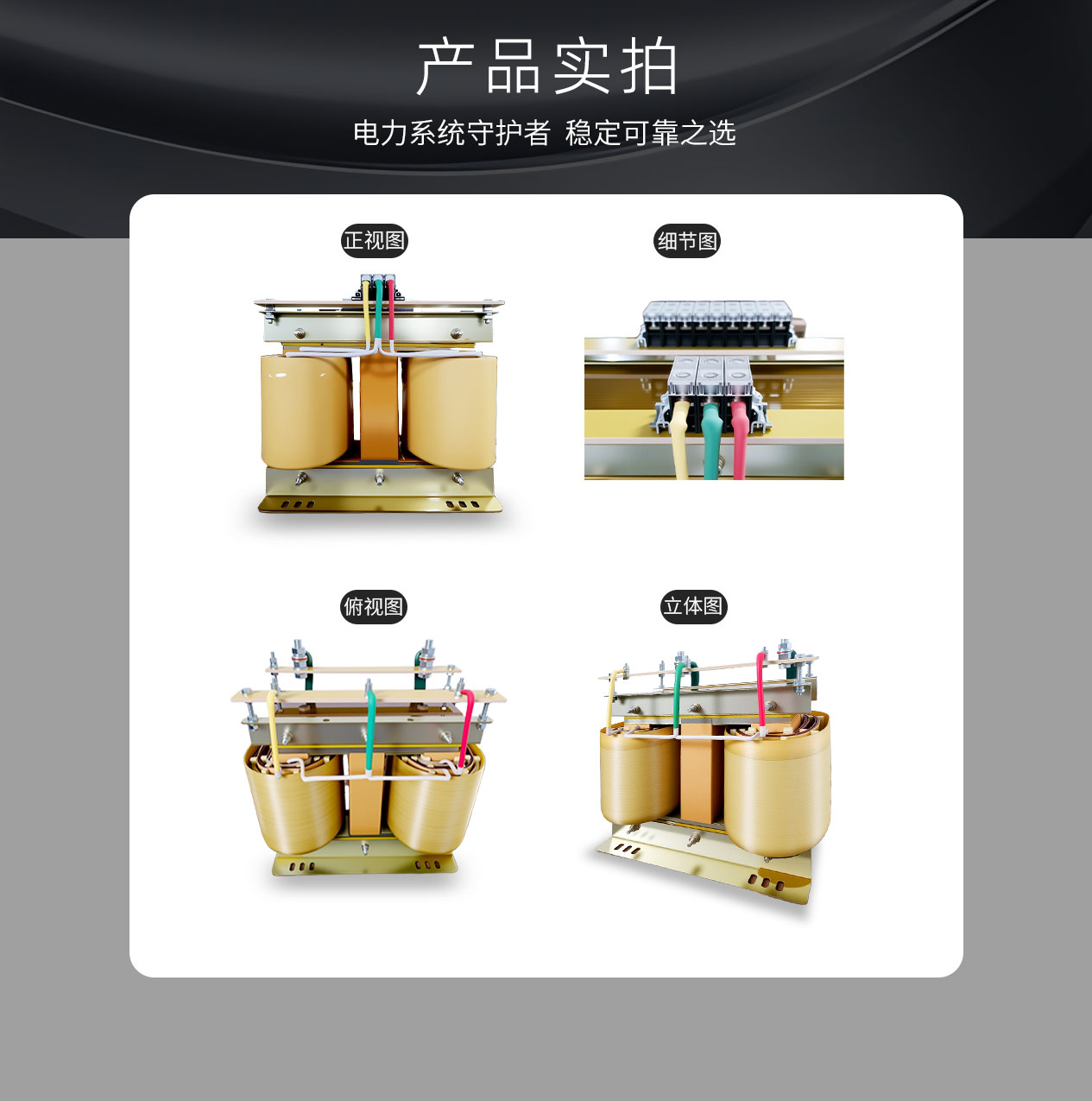 产品实拍

电力系统守护者 稳定可靠之选

正视图

细节图

俯视图

立体图